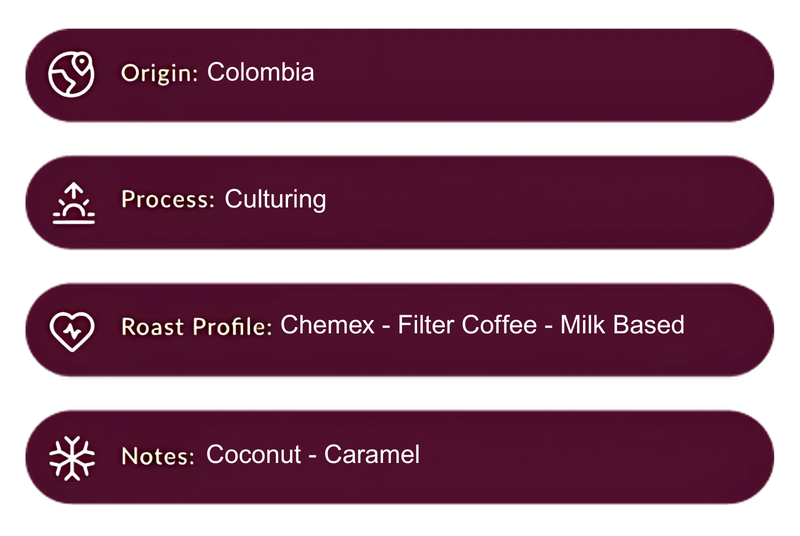 Origin: Colombia

Process: Culturing

Roast Profile: Chemex - Filter Coffee - Milk Based

Notes: Coconut - Caramel