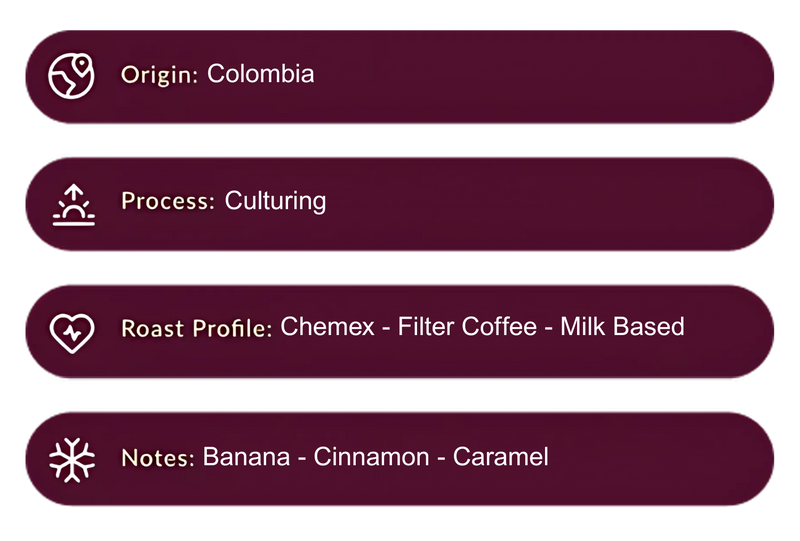 Origin: Colombia

Process: Culturing

Roast Profile: Chemex - Filter Coffee - Milk Based

Notes: Banana - Cinnamon - Caramel