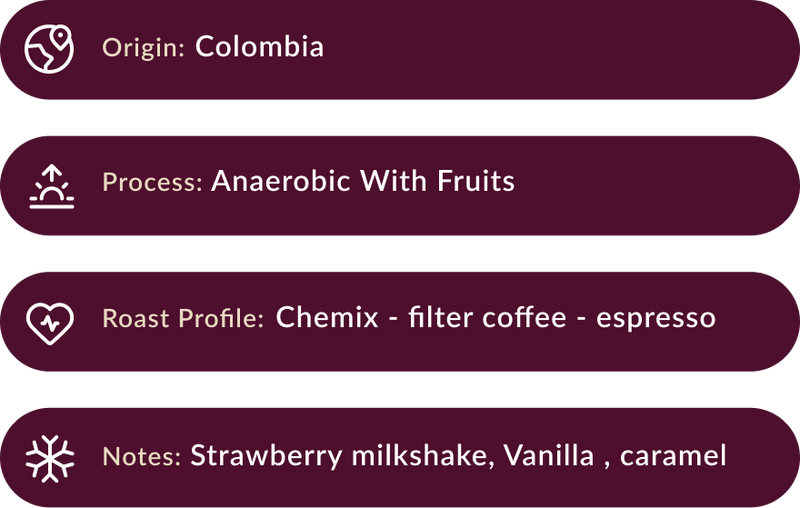 Origin: Colombia

Process: Anaerobic With Fruits

Roast Profile: Chemix - filter coffee - espresso

Notes: Strawberry milkshake, Vanilla , caramel